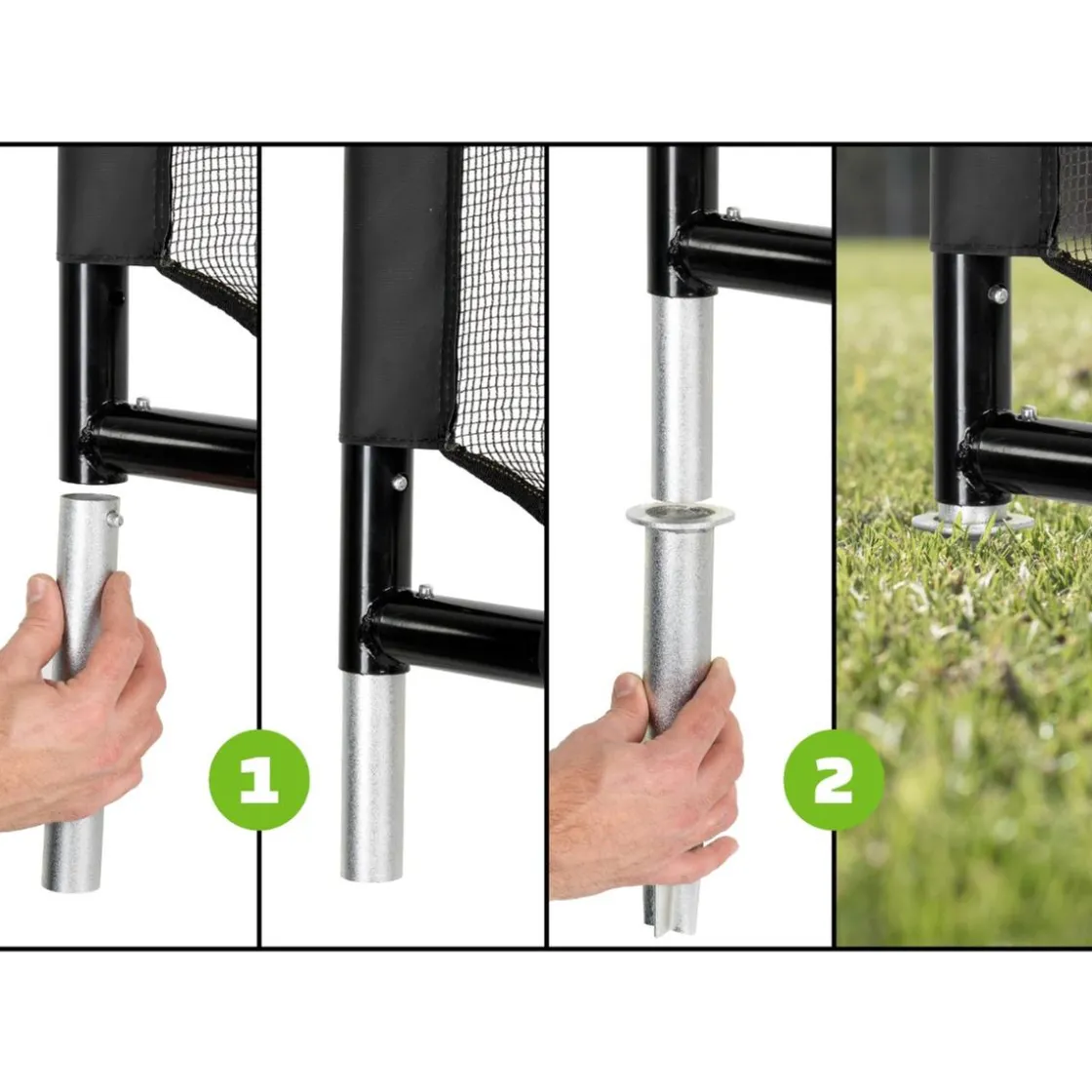 1

2