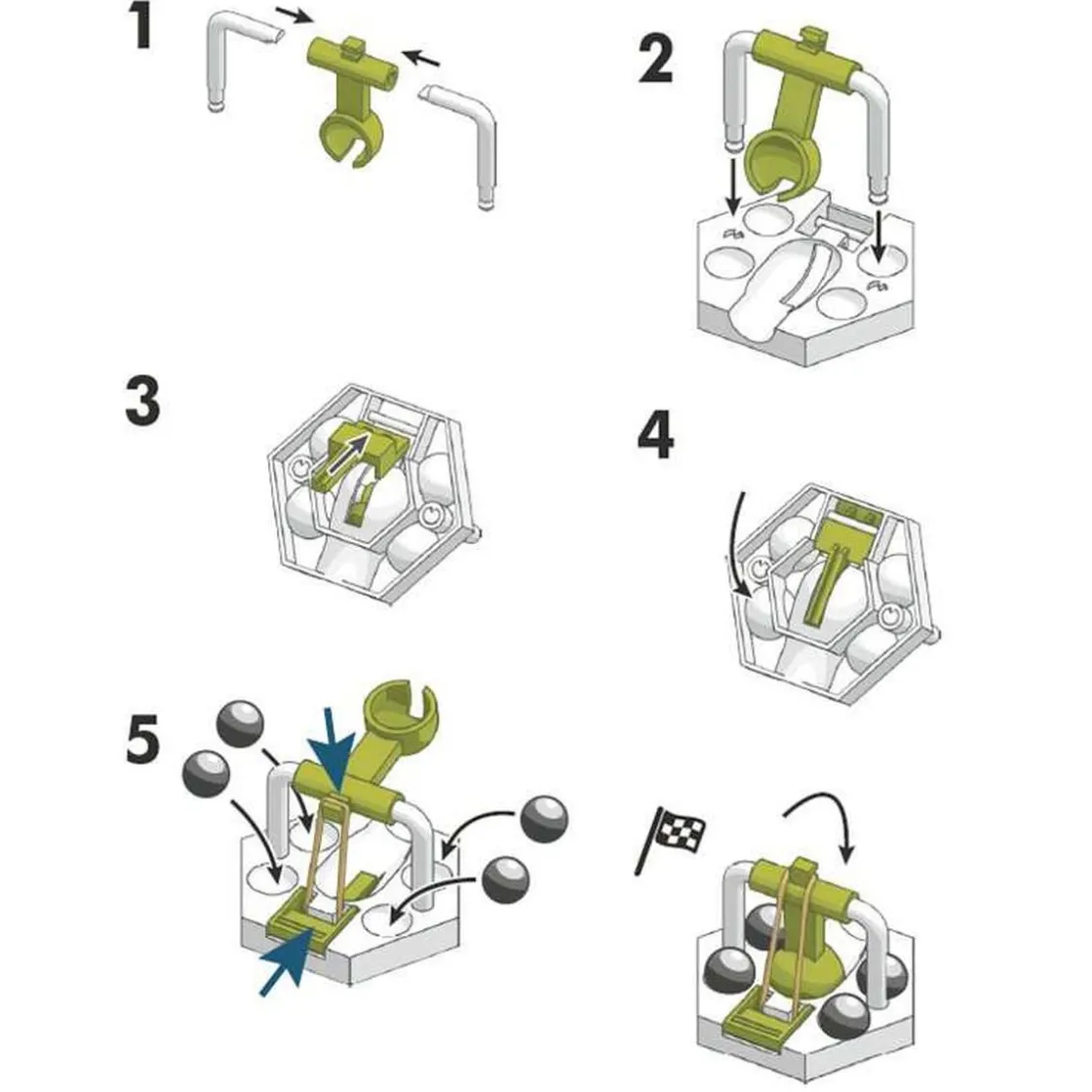 1

2

3

4

5