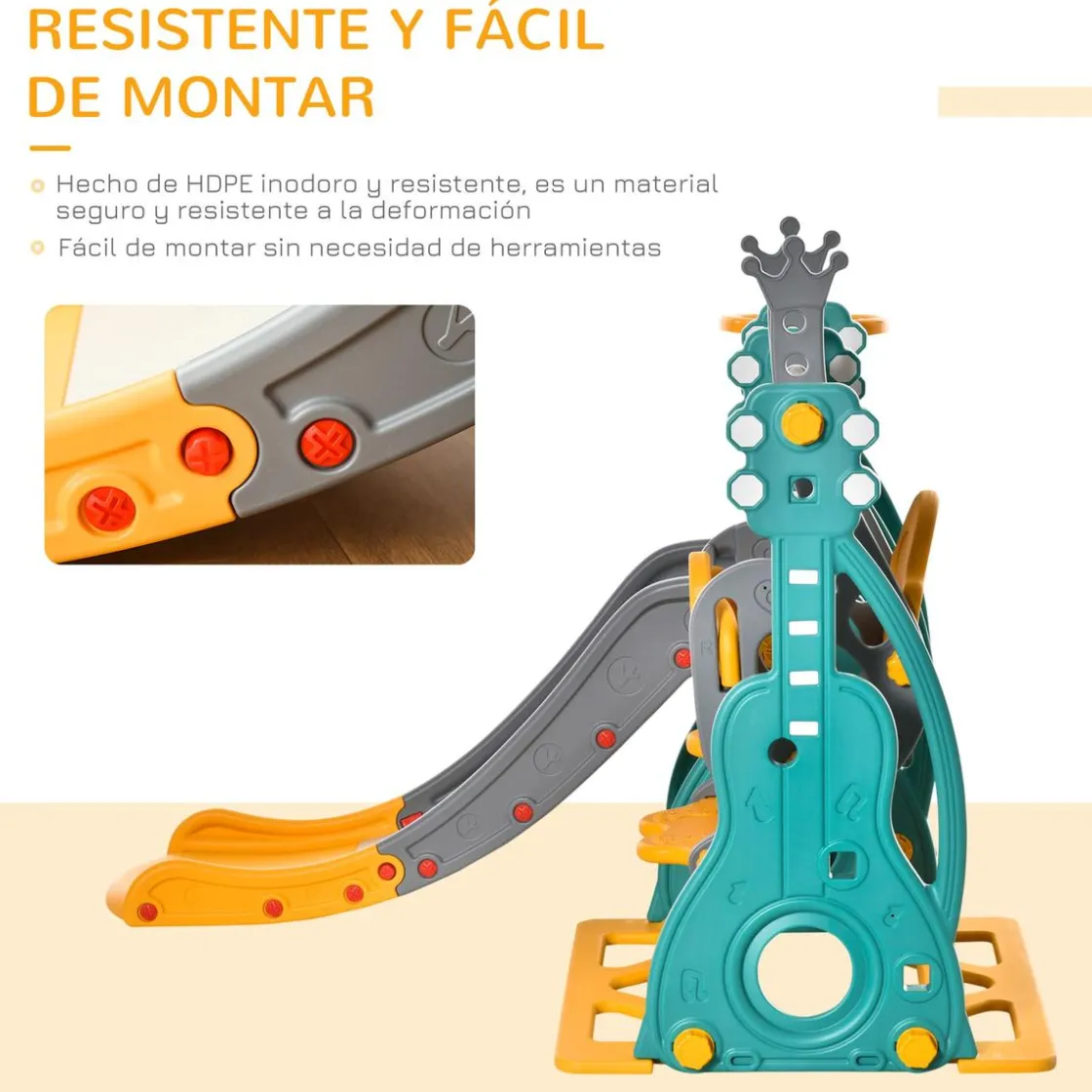 RESISTENTE Y FÁCIL DE MONTAR

Hecho de HDPE inodoro y resistente, es un material seguro y resistente a la deformación

Fácil de montar sin necesidad de herramientas