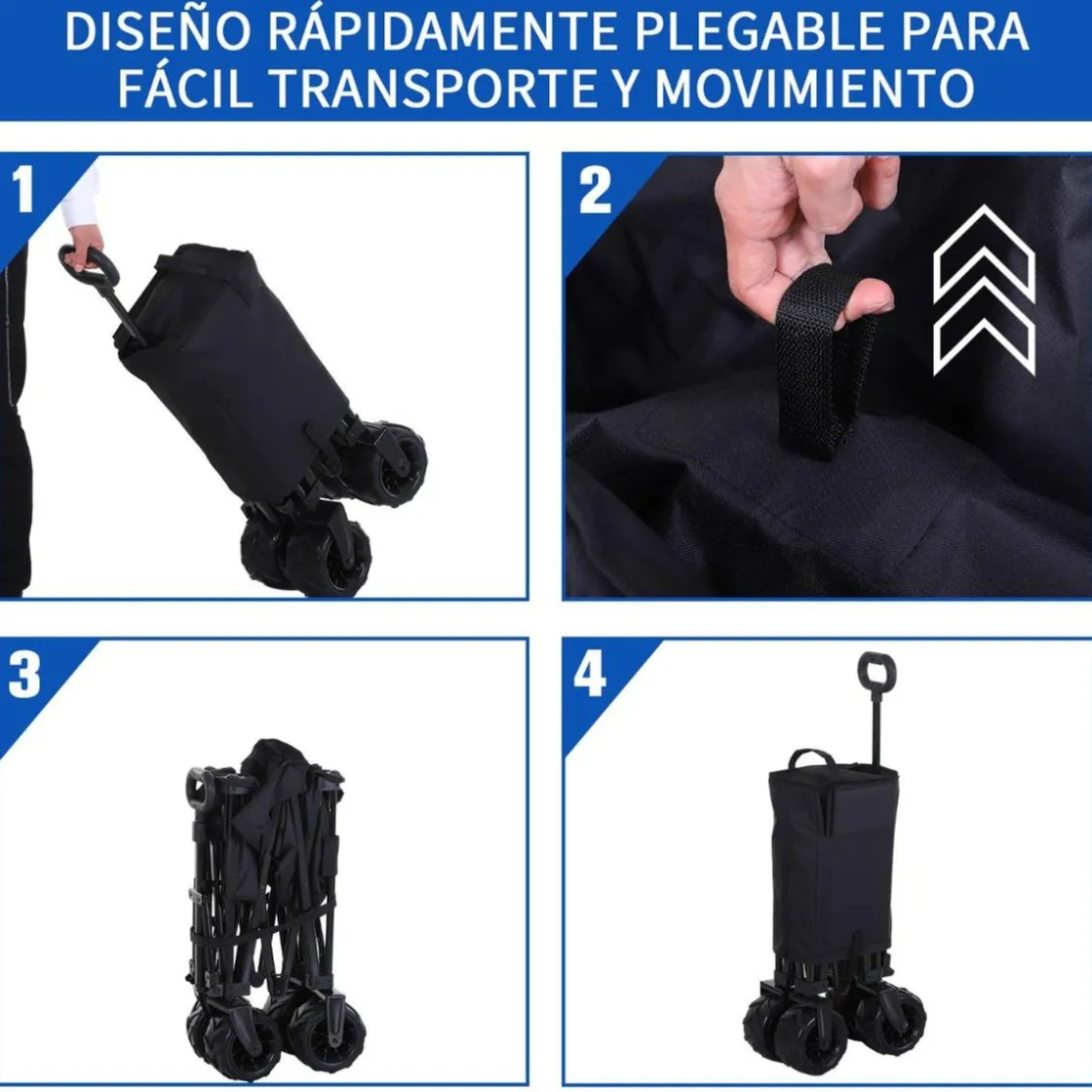 DISEÑO RÁPIDAMENTE PLEGABLE PARA FÁCIL TRANSPORTE Y MOVIMIENTO

1

2

3

4