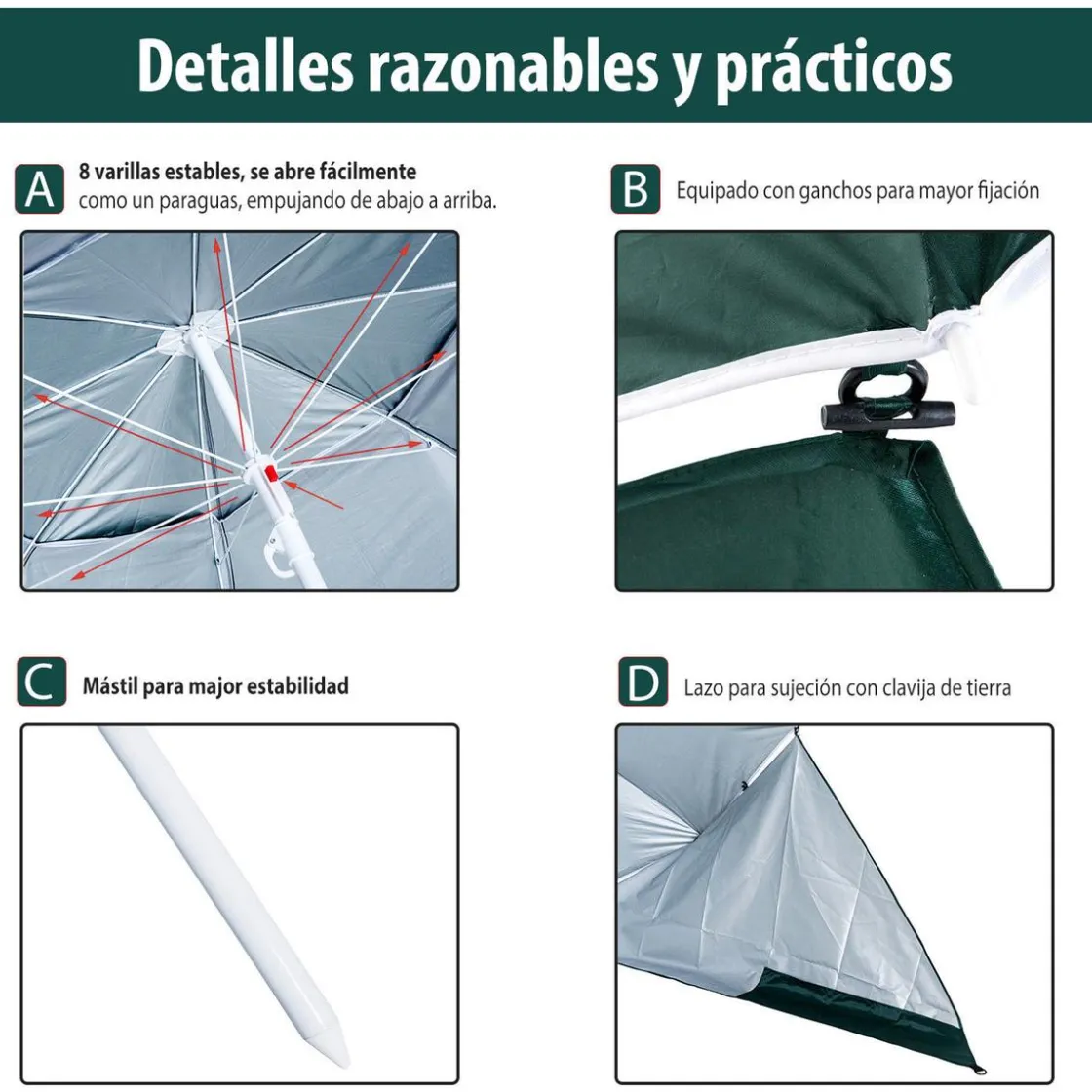 Detalles razonables y prácticos

A
8 varillas estables, se abre fácilmente
como un paraguas, empujando de abajo a arriba.

B
Equipado con ganchos para mayor fijación

C
Mástil para major estabilidad

D
Lazo para sujeción con clavija de tierra