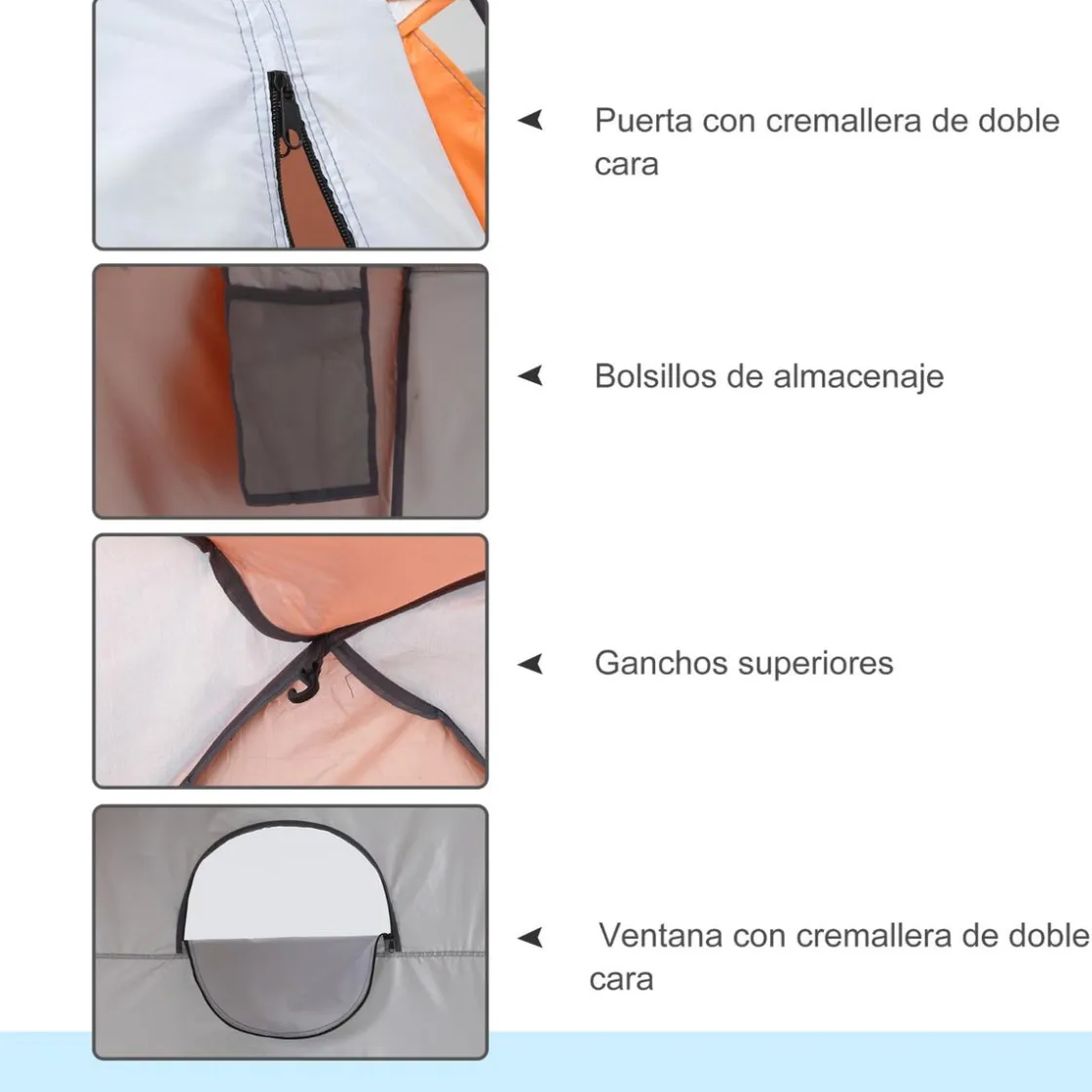 Puerta con cremallera de doble cara

Bolsillos de almacenaje

Ganchos superiores

Ventana con cremallera de doble cara